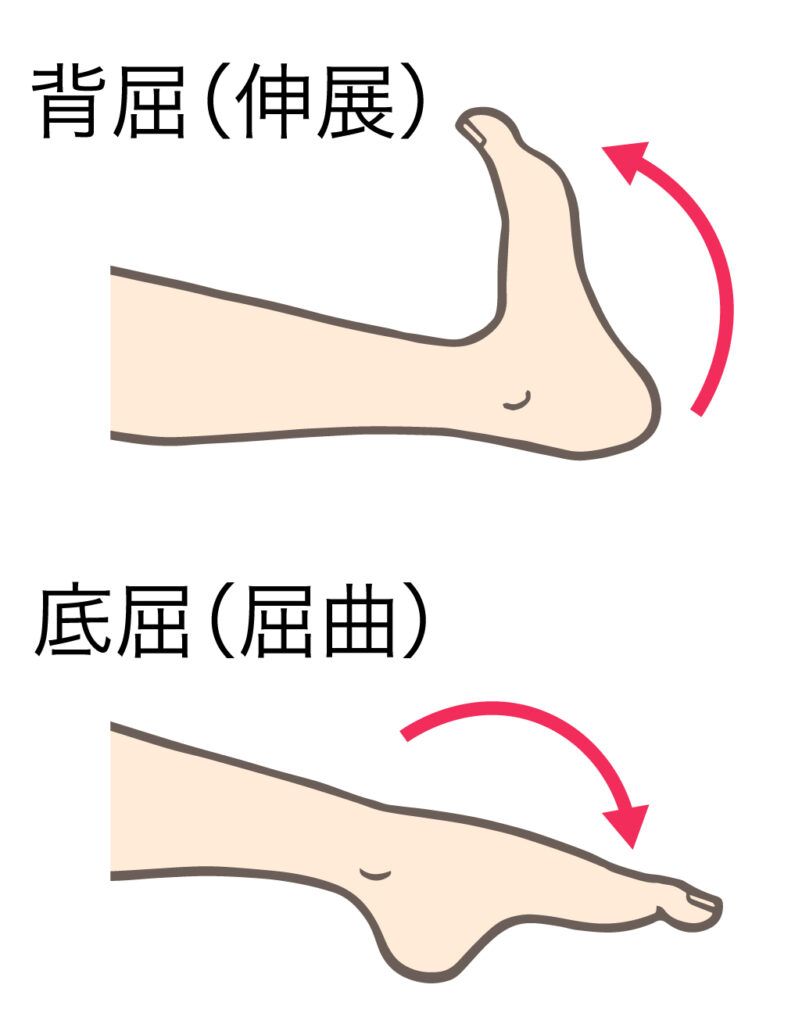 背屈（伸展）

底屈（屈曲）