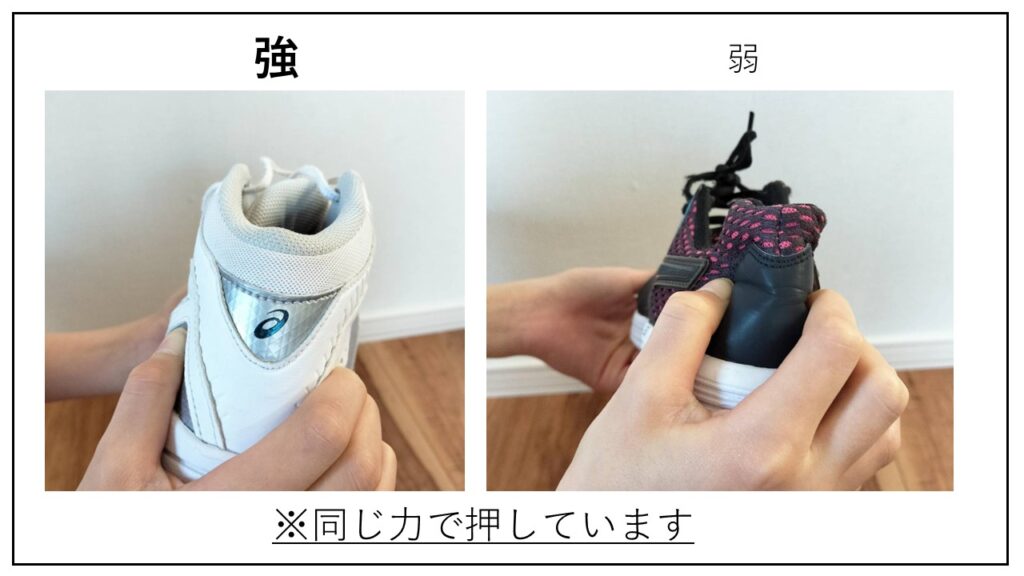 強

弱

※同じ力で押しています